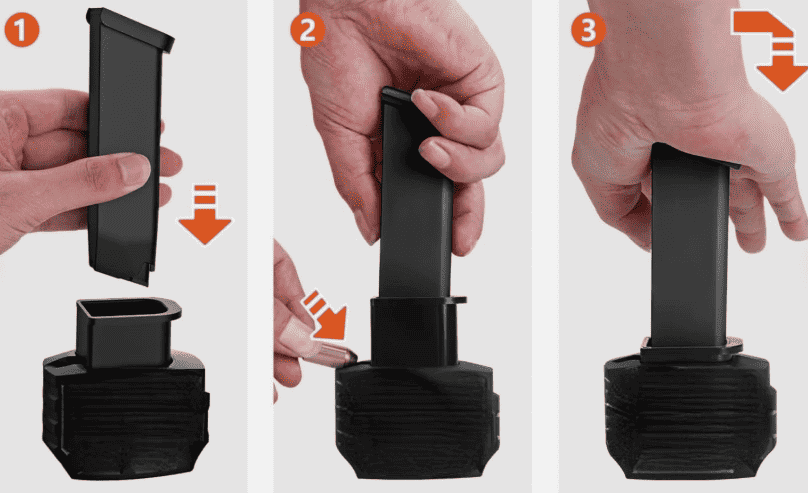 1

2

3